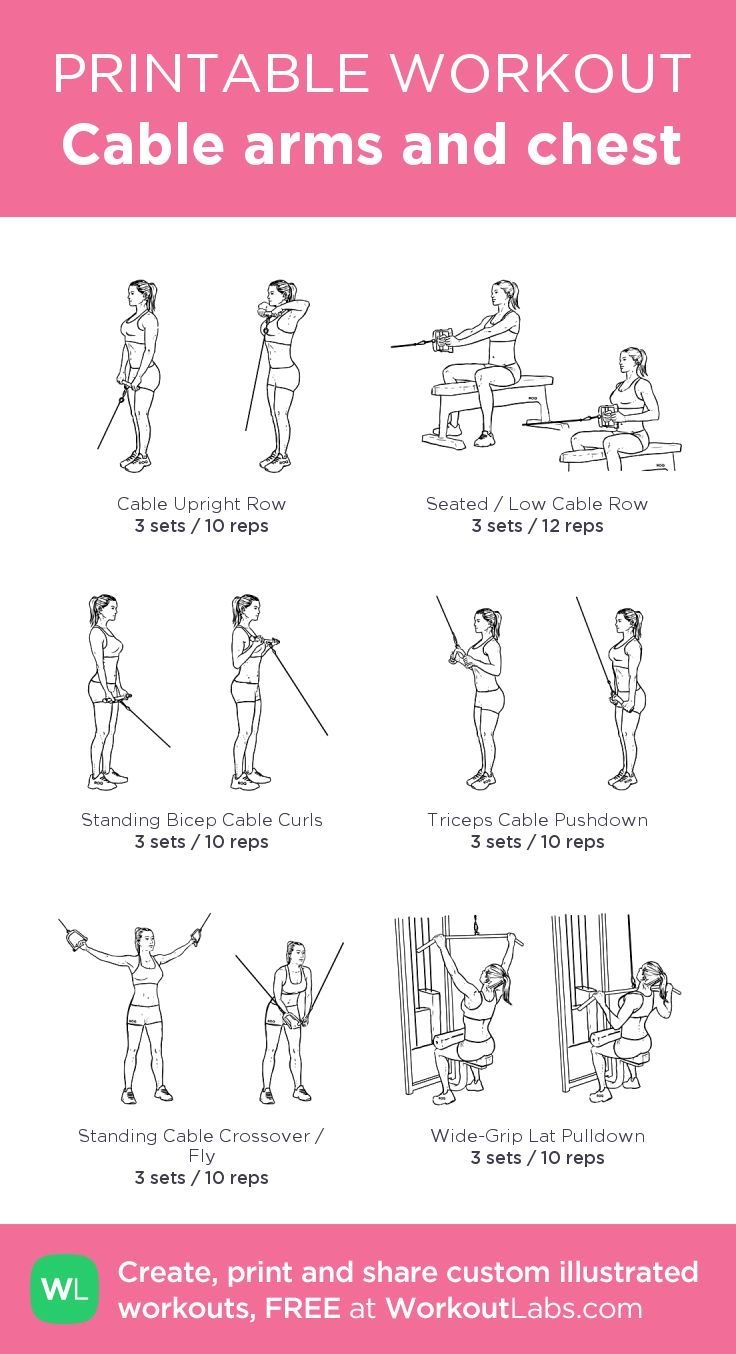 PRINTABLE WORKOUT
Cable arms and chest

Cable Upright Row
3 sets / 10 reps

Seated / Low Cable Row
3 sets / 12 reps

Standing Bicep Cable Curls
3 sets / 10 reps

Triceps Cable Pushdown
3 sets / 10 reps

Standing Cable Crossover / Fly
3 sets / 10 reps

Wide-Grip Lat Pulldown
3 sets / 10 reps

WL
Create, print and share custom illustrated workouts, FREE at WorkoutLabs.com