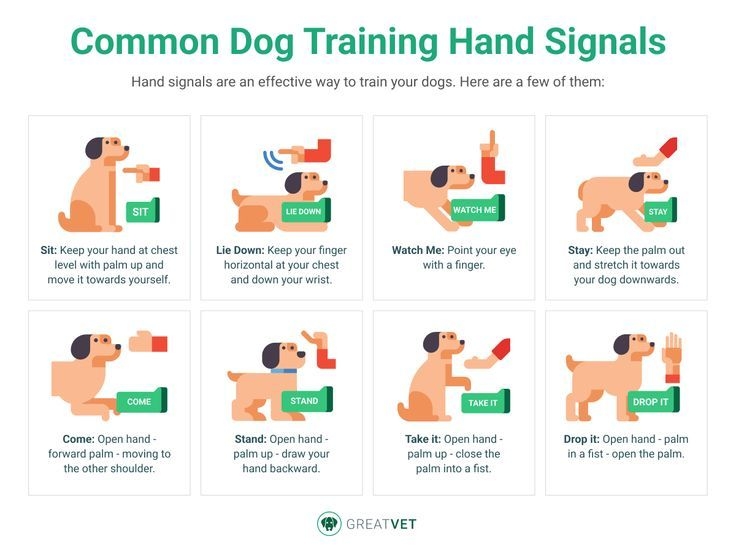 Common Dog Training Hand Signals

Hand signals are an effective way to train your dogs. Here are a few of them:

SIT

Sit: Keep your hand at chest level with palm up and move it towards yourself.

LIE DOWN

Lie Down: Keep your finger horizontal at your chest and down your wrist.

WATCH ME

Watch Me: Point your eye with a finger.

STAY

Stay: Keep the palm out and stretch it towards your dog downwards.

COME

Come: Open hand - forward palm - moving to the other shoulder.

STAND

Stand: Open hand - palm up - draw your hand backward.

TAKE IT

Take it: Open hand - palm up - close the palm into a fist.

DROP IT

Drop it: Open hand - palm in a fist - open the palm.

GREATVET