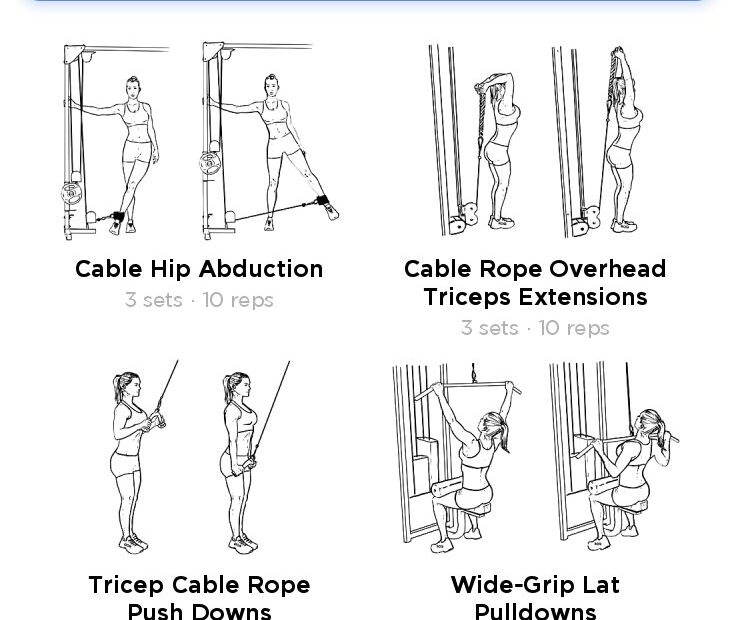 Cable Hip Abduction
3 sets · 10 reps

Cable Rope Overhead Triceps Extensions
3 sets · 10 reps

Tricep Cable Rope Push Downs

Wide-Grip Lat Pulldowns