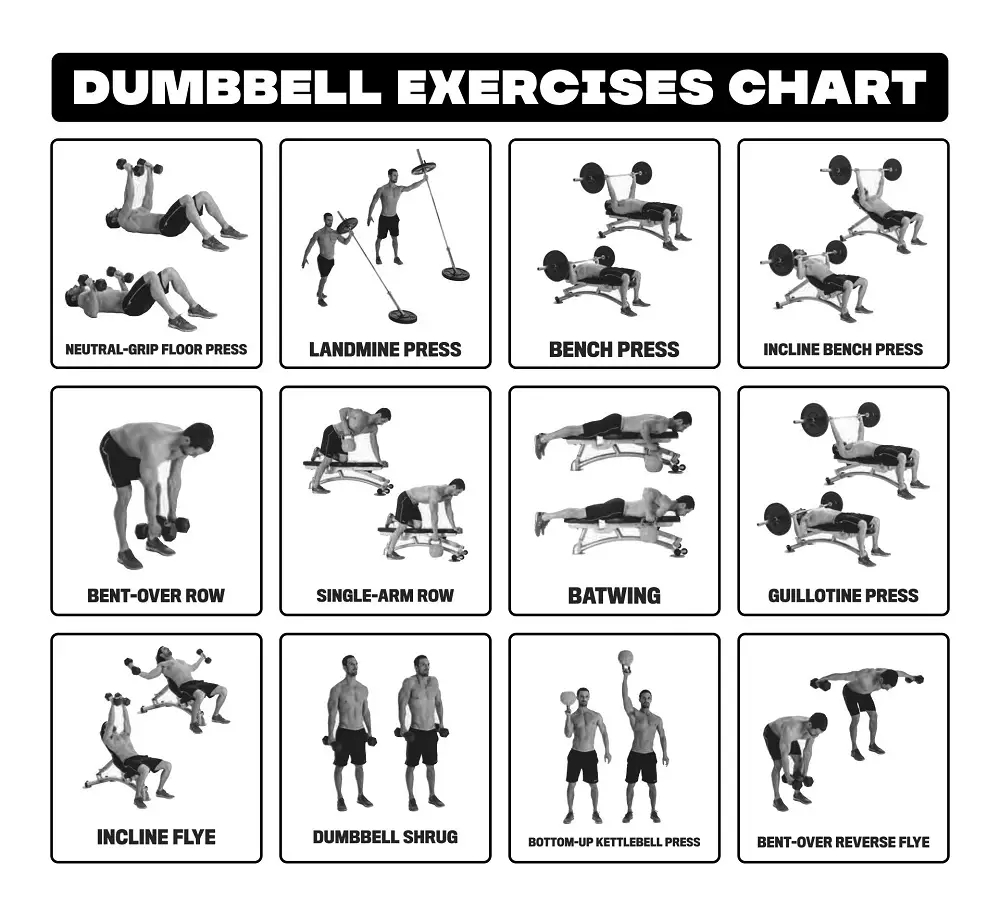 DUMBBELL EXERCISES CHART

NEUTRAL-GRIP FLOOR PRESS

LANDMINE PRESS

BENCH PRESS

INCLINE BENCH PRESS

BENT-OVER ROW

SINGLE-ARM ROW

BATWING

GUILLOTINE PRESS

INCLINE FLYE

DUMBBELL SHRUG

BOTTOM-UP KETTLEBELL PRESS

BENT-OVER REVERSE FLYE